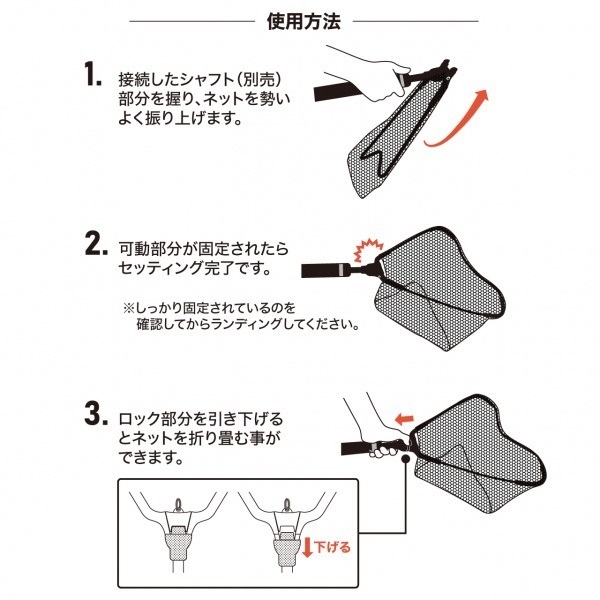 使用方法

1. 接続したシャフト(別売)部分を握り、ネットを勢いよく振り上げます。

2. 可動部分が固定されたらセッティング完了です。

※しっかり固定されているのを確認してからランディングしてください。

3. ロック部分を引き下げるとネットを折り畳む事ができます。

下げる